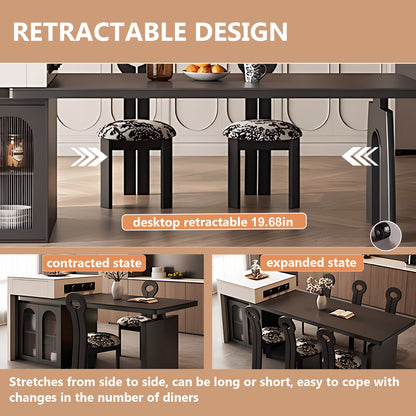 RETRACTABLE DESIGN

desktop retractable 19.68in

contracted state

expanded state

Stretches from side to side, can be long or short, easy to cope with changes in the number of diners