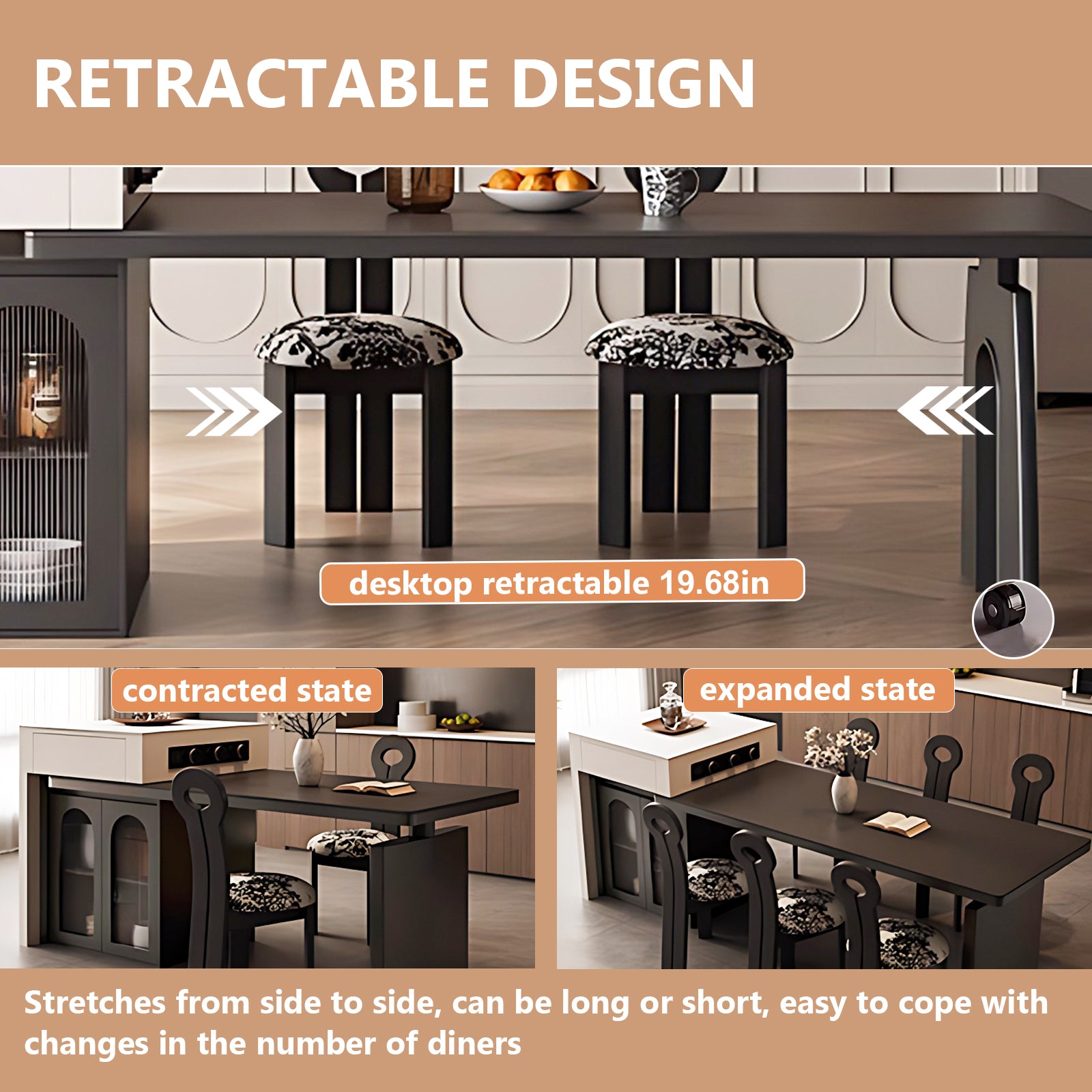 RETRACTABLE DESIGN

desktop retractable 19.68in

contracted state

expanded state

Stretches from side to side, can be long or short, easy to cope with changes in the number of diners