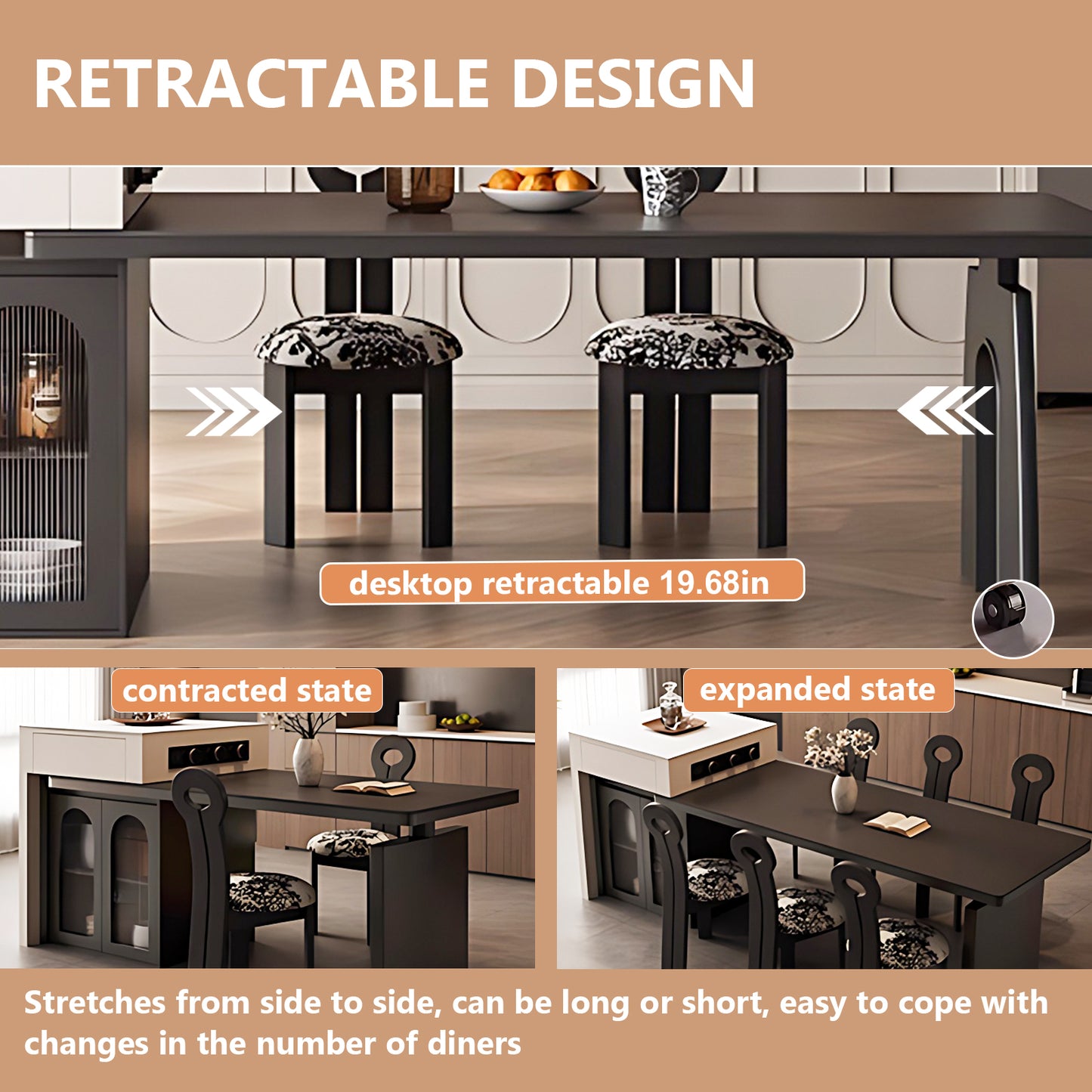 RETRACTABLE DESIGN

desktop retractable 19.68in

contracted state

expanded state

Stretches from side to side, can be long or short, easy to cope with changes in the number of diners