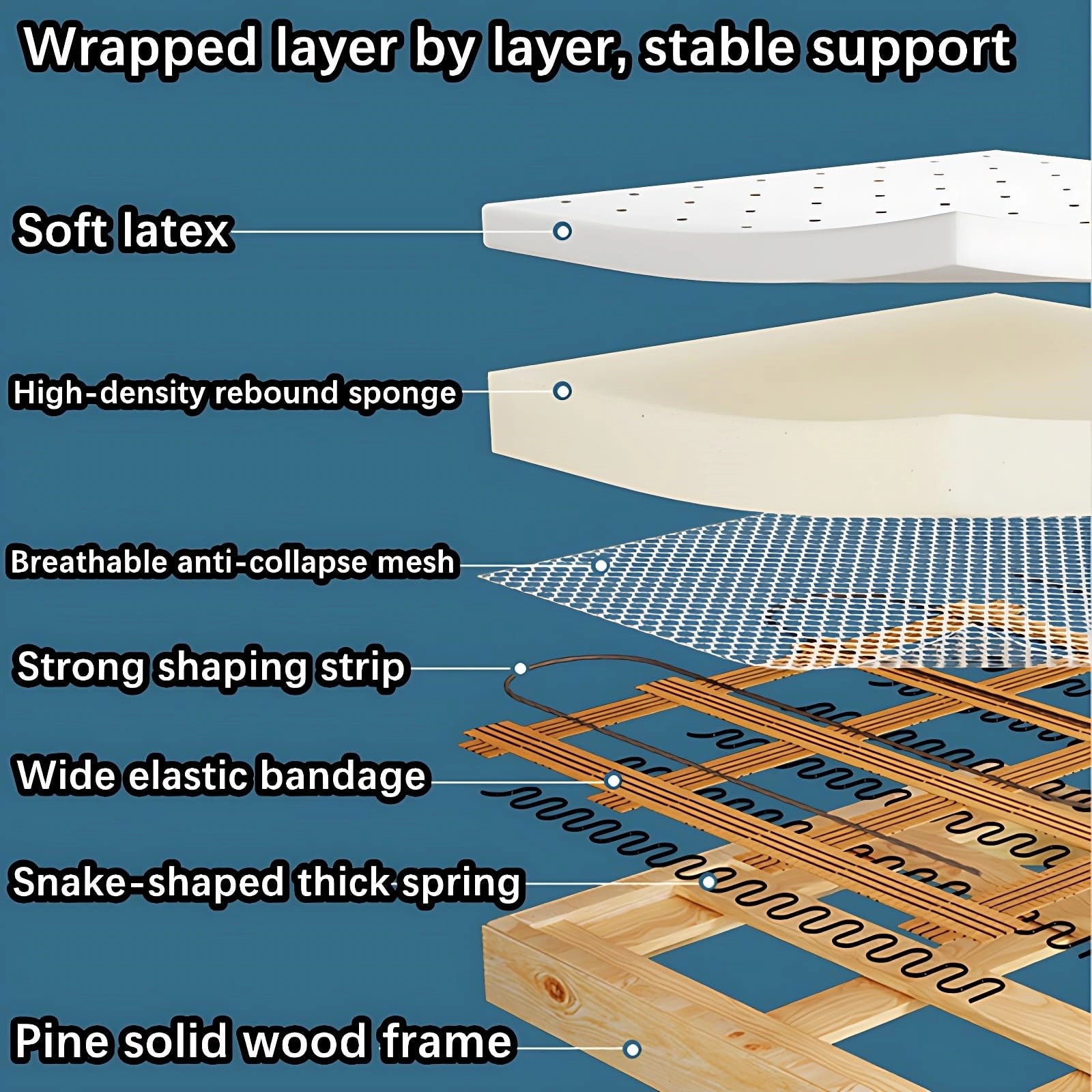 Wrapped layer by layer, stable support

Soft latex

High-density rebound sponge

Breathable anti-collapse mesh

Strong shaping strip

Wide elastic bandage

Snake-shaped thick spring

Pine solid wood frame