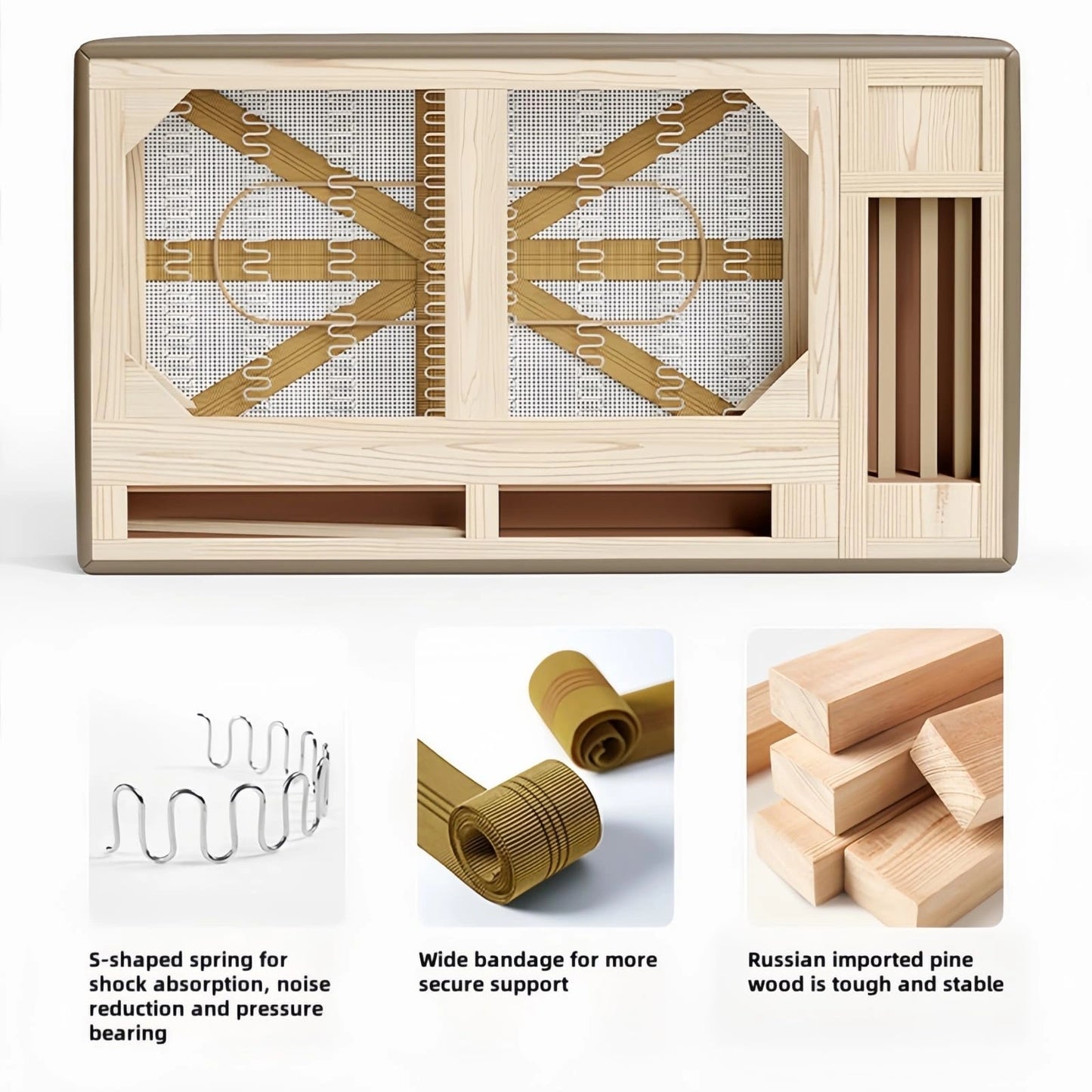 S-shaped spring for shock absorption, noise reduction and pressure bearing

Wide bandage for more secure support

Russian imported pine wood is tough and stable